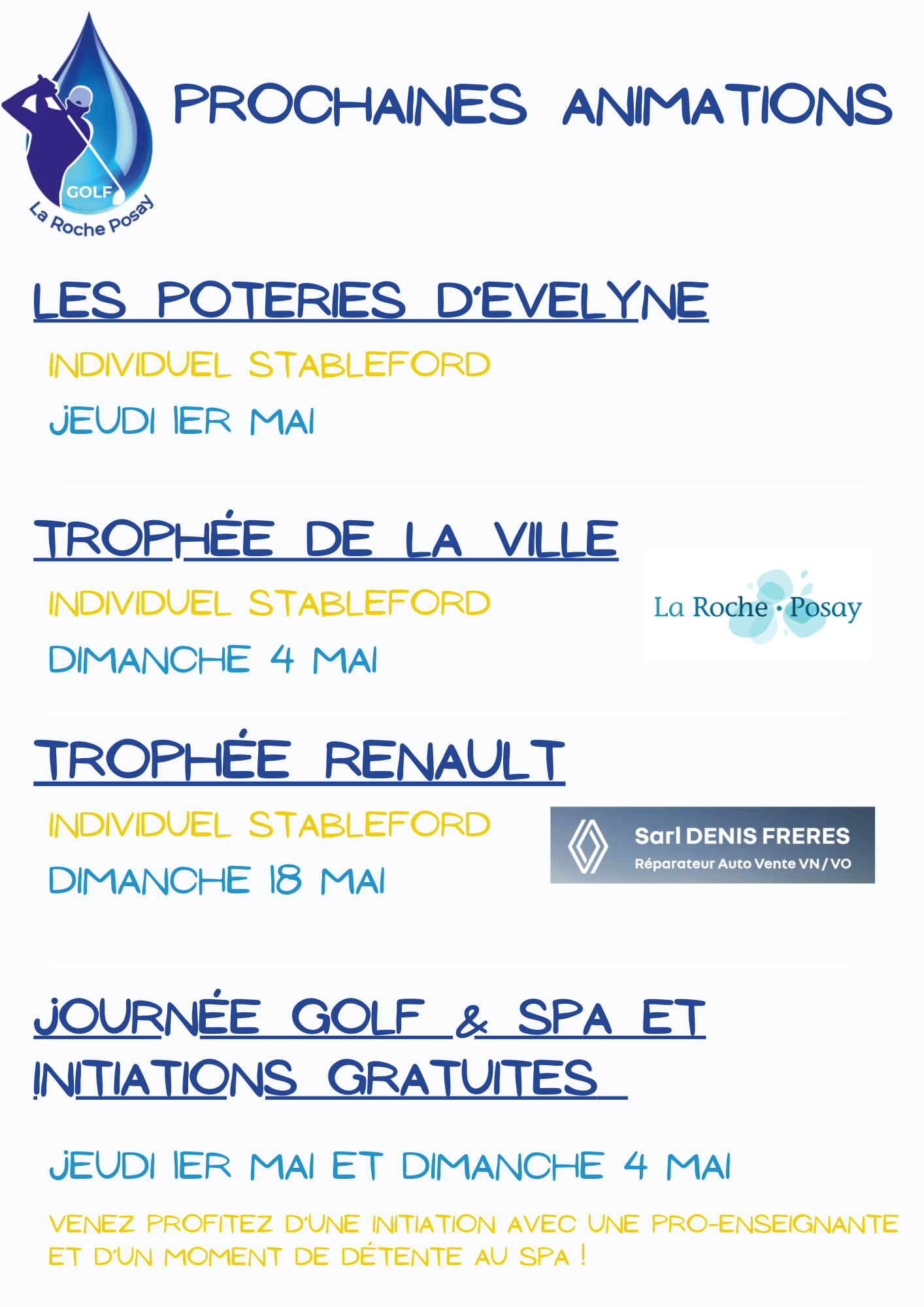 GOLF
La Roche Posay

PROCHAINES ANIMATIONS

LES POTERIES D'EVELYNE

INDIVIDUEL STABLEFORD

JEUDI 1ER MAI

TROPHÉE DE LA VILLE

INDIVIDUEL STABLEFORD

DIMANCHE 4 MAI

La Roche · Posay

TROPHÉE RENAULT

INDIVIDUEL STABLEFORD

DIMANCHE 18 MAI

Sarl DENIS FRERES
Réparateur Auto Vente VN / VO

JOURNÉE GOLF & SPA ET INITIATIONS GRATUITES

JEUDI 1ER MAI ET DIMANCHE 4 MAI

VENEZ PROFITEZ D'UNE INITIATION AVEC UNE PRO-ENSEIGNANTE ET D'UN MOMENT DE DÉTENTE AU SPA !